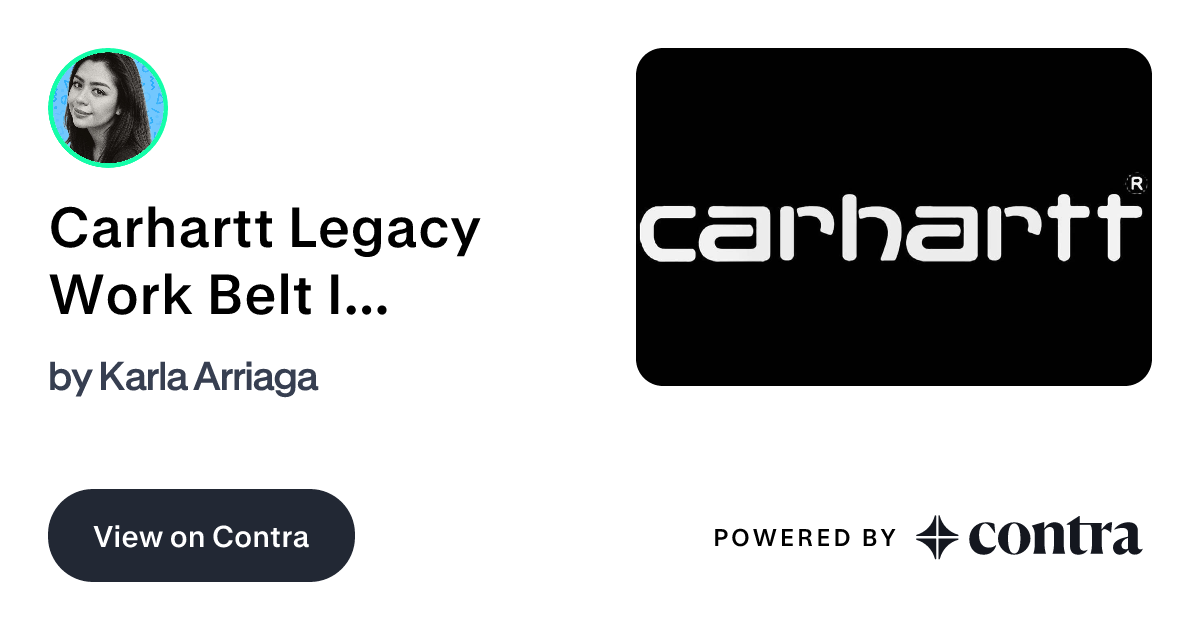 Carhartt Legacy Work Belt I...

by Karla Arriaga

carhartt®

View on Contra

POWERED BY contra